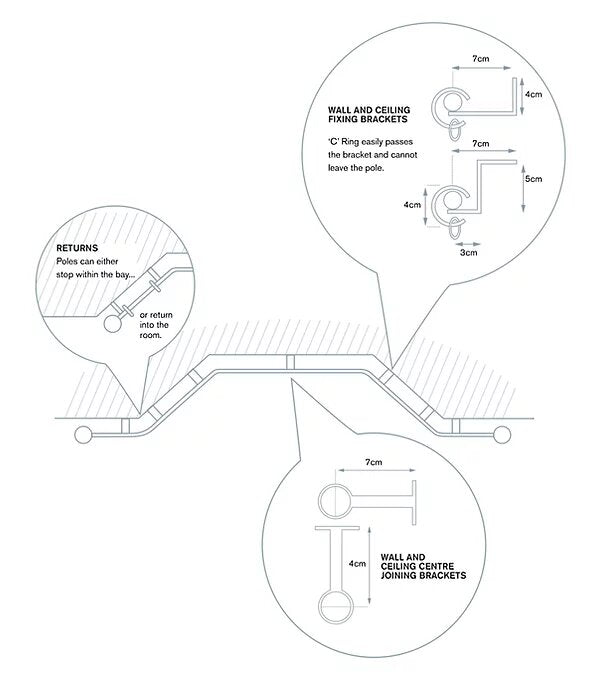 7cm

4cm

WALL AND CEILING FIXING BRACKETS

'C' Ring easily passes the bracket and cannot leave the pole.

7cm

5cm

4cm

3cm

RETURNS
Poles can either stop within the bay...

or return into the room.

7cm

4cm

WALL AND CEILING CENTRE JOINING BRACKETS